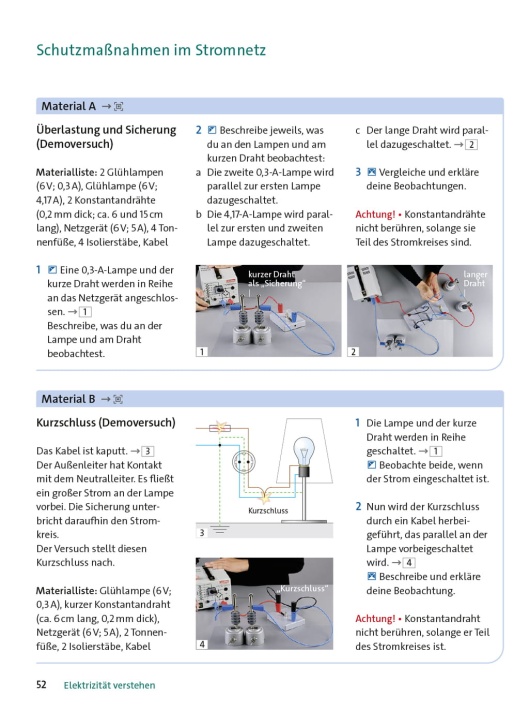 Schutzmaßnahmen im Stromnetz

Material A →

Überlastung und Sicherung (Demoversuch)

Materialliste: 2 Glühlampen (6 V; 0,3 A), Glühlampe (6 V; 4,17 A), 2 Konstantandrähte (0,2 mm dick; ca. 6 und 15 cm lang), Netzgerät (6 V; 5 A), 4 Tonnenfüße, 4 Isolierstäbe, Kabel

1 Eine 0,3-A-Lampe und der kurze Draht werden in Reihe an das Netzgerät angeschlossen. → 1
Beschreibe, was du an der Lampe und am Draht beobachtest.

2 Beschreibe jeweils, was du an den Lampen und am kurzen Draht beobachtest:
a Die zweite 0,3-A-Lampe wird parallel zur ersten Lampe dazugeschaltet.
b Die 4,17-A-Lampe wird parallel zur ersten und zweiten Lampe dazugeschaltet.
c Der lange Draht wird parallel dazugeschaltet. → 2

3 Vergleiche und erkläre deine Beobachtungen.

Achtung! • Konstantandrähte nicht berühren, solange sie Teil des Stromkreises sind.

kurzer Draht als „Sicherung"
1
langer Draht
2

Material B →

Kurzschluss (Demoversuch)

Das Kabel ist kaputt. → 3
Der Außenleiter hat Kontakt mit dem Neutralleiter. Es fließt ein großer Strom an der Lampe vorbei. Die Sicherung unterbricht daraufhin den Stromkreis.
Der Versuch stellt diesen Kurzschluss nach.

Materialliste: Glühlampe (6 V; 0,3 A), kurzer Konstantandraht (ca. 6 cm lang, 0,2 mm dick), Netzgerät (6 V; 5 A), 2 Tonnenfüße, 2 Isolierstäbe, Kabel

Kurzschluss
3
„Kurzschluss"
4

1 Die Lampe und der kurze Draht werden in Reihe geschaltet. → 1
Beobachte beide, wenn der Strom eingeschaltet ist.

2 Nun wird der Kurzschluss durch ein Kabel herbeigeführt, das parallel an der Lampe vorbeigeschaltet wird. → 4
Beschreibe und erkläre deine Beobachtung.

Achtung! • Konstantandraht nicht berühren, solange er Teil des Stromkreises ist.

52 Elektrizität verstehen